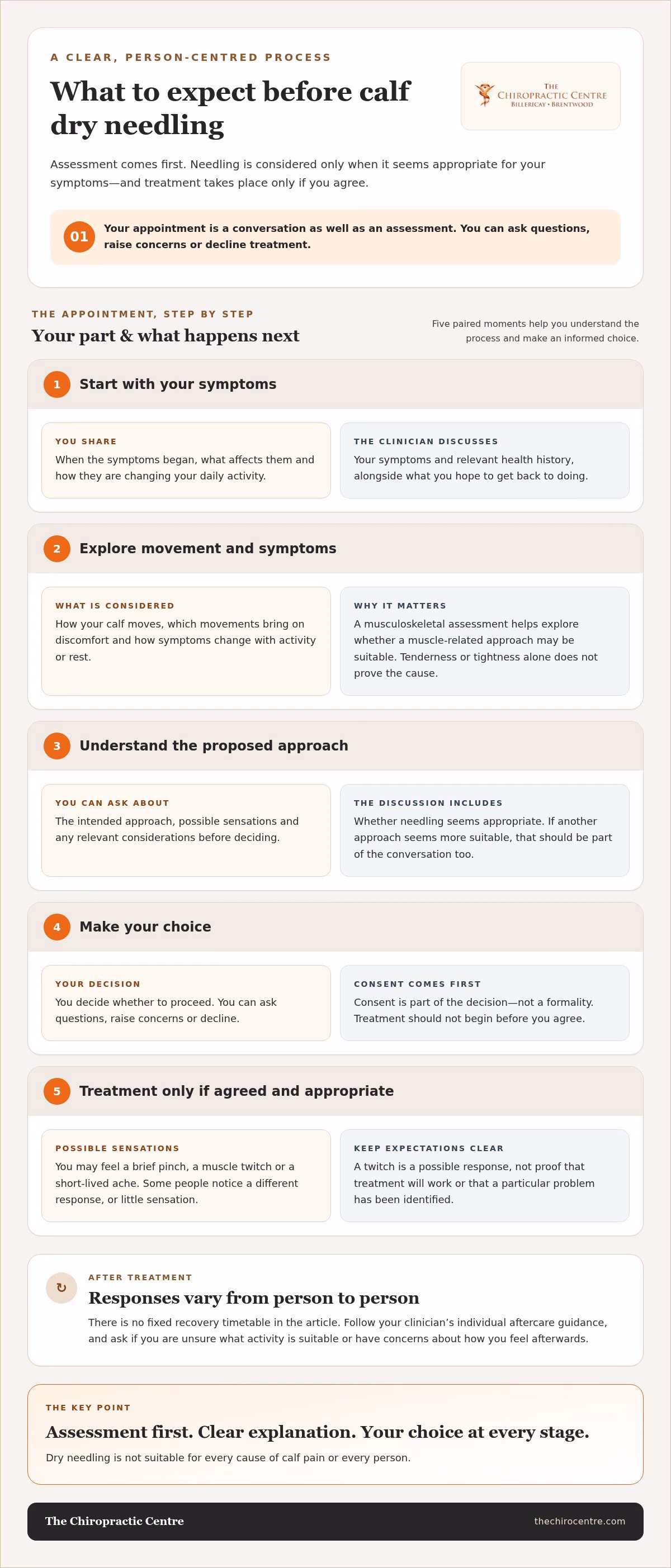 A CLEAR, PERSON-CENTRED PROCESS

What to expect before calf dry needling

THE CHIROPRACTIC CENTRE
BILLERICAY • BRENTWOOD

Assessment comes first. Needling is considered only when it seems appropriate for your symptoms—and treatment takes place only if you agree.

01 Your appointment is a conversation as well as an assessment. You can ask questions, raise concerns or decline treatment.

THE APPOINTMENT, STEP BY STEP

Your part & what happens next

Five paired moments help you understand the process and make an informed choice.

1 Start with your symptoms

YOU SHARE
When the symptoms began, what affects them and how they are changing your daily activity.

THE CLINICIAN DISCUSSES
Your symptoms and relevant health history, alongside what you hope to get back to doing.

2 Explore movement and symptoms

WHAT IS CONSIDERED
How your calf moves, which movements bring on discomfort and how symptoms change with activity or rest.

WHY IT MATTERS
A musculoskeletal assessment helps explore whether a muscle-related approach may be suitable. Tenderness or tightness alone does not prove the cause.

3 Understand the proposed approach

YOU CAN ASK ABOUT
The intended approach, possible sensations and any relevant considerations before deciding.

THE DISCUSSION INCLUDES
Whether needling seems appropriate. If another approach seems more suitable, that should be part of the conversation too.

4 Make your choice

YOUR DECISION
You decide whether to proceed. You can ask questions, raise concerns or decline.

CONSENT COMES FIRST
Consent is part of the decision—not a formality. Treatment should not begin before you agree.

5 Treatment only if agreed and appropriate

POSSIBLE SENSATIONS
You may feel a brief pinch, a muscle twitch or a short-lived ache. Some people notice a different response, or little sensation.

KEEP EXPECTATIONS CLEAR
A twitch is a possible response, not proof that treatment will work or that a particular problem has been identified.

↻ AFTER TREATMENT

Responses vary from person to person

There is no fixed recovery timetable in the article. Follow your clinician's individual aftercare guidance, and ask if you are unsure what activity is suitable or have concerns about how you feel afterwards.

THE KEY POINT

Assessment first. Clear explanation. Your choice at every stage.

Dry needling is not suitable for every cause of calf pain or every person.

The Chiropractic Centre
thechirocentre.com